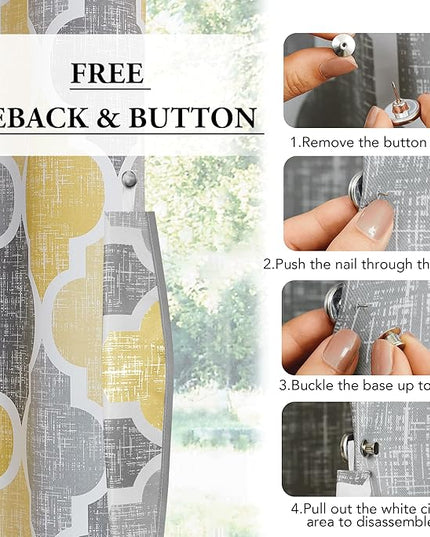 FREE
EBACK & BUTTON

1.Remove the button

2.Push the nail through th

3.Buckle the base up to

4.Pull out the white ci
area to disassemble