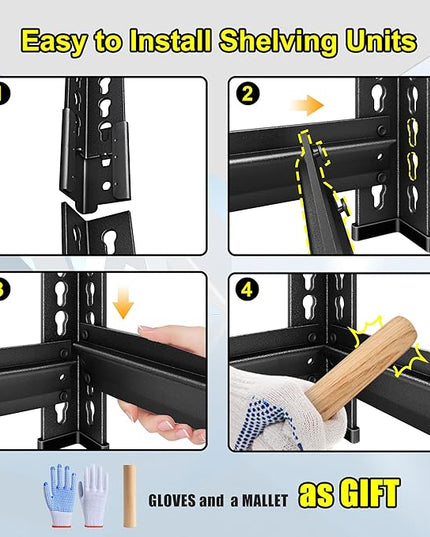 Easy to Install Shelving Units

1

2

3

4

GLOVES and a MALLET as GIFT