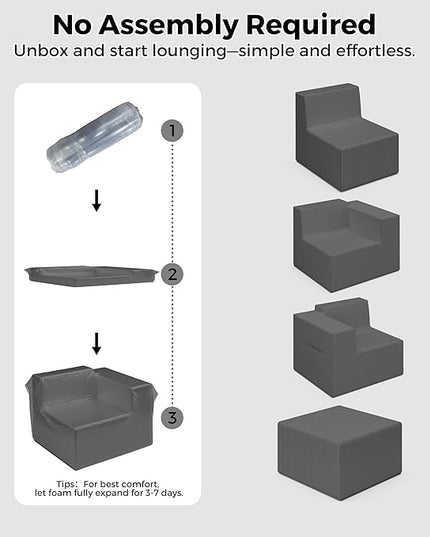 No Assembly Required

Unbox and start lounging—simple and effortless.

1

2

3

Tips: For best comfort, let foam fully expand for 3-7 days.