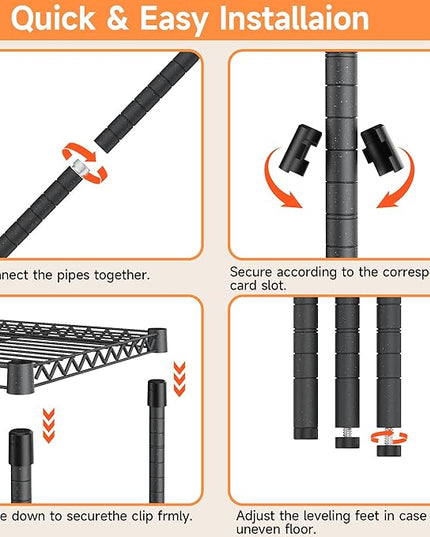 Quick & Easy Installaion

nnect the pipes together.

Secure according to the corresp card slot.

e down to securethe clip frmly.

Adjust the leveling feet in case uneven floor.