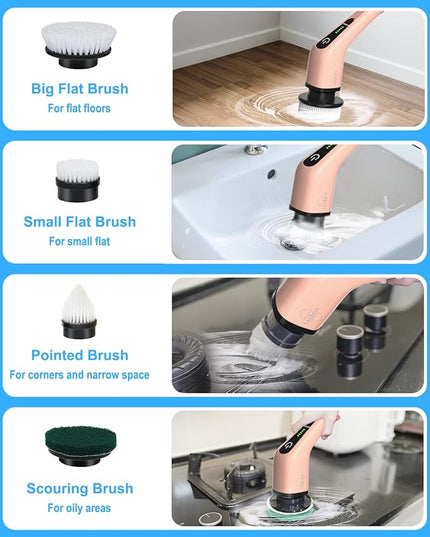 Big Flat Brush
For flat floors

Small Flat Brush
For small flat

Pointed Brush
For corners and narrow space

Scouring Brush
For oily areas