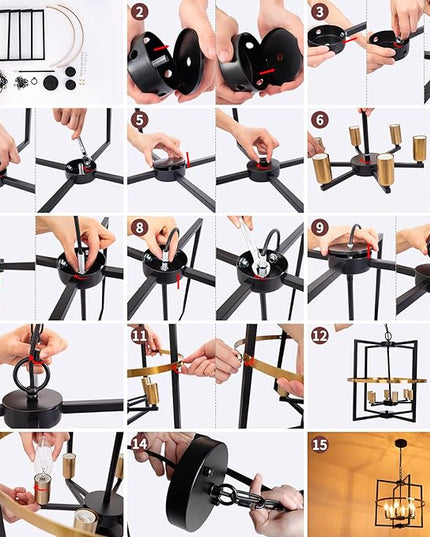 2

3

5

6

8

9

11

12

14

15