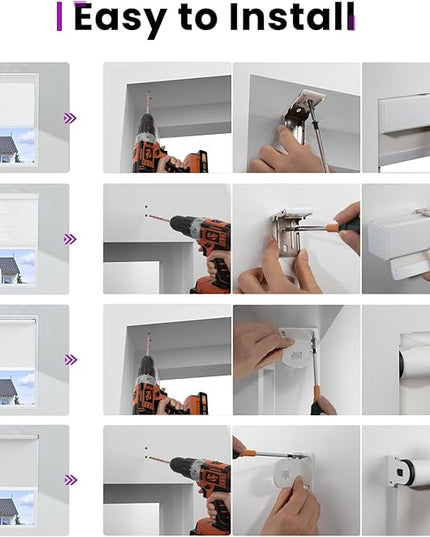 Easy to Install