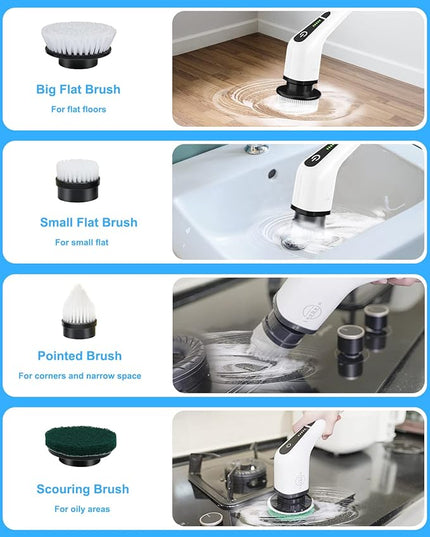 Big Flat Brush
For flat floors

Small Flat Brush
For small flat

Pointed Brush
For corners and narrow space

Scouring Brush
For oily areas