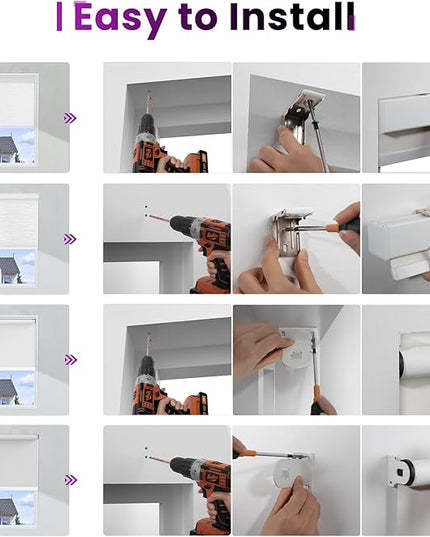 Easy to Install