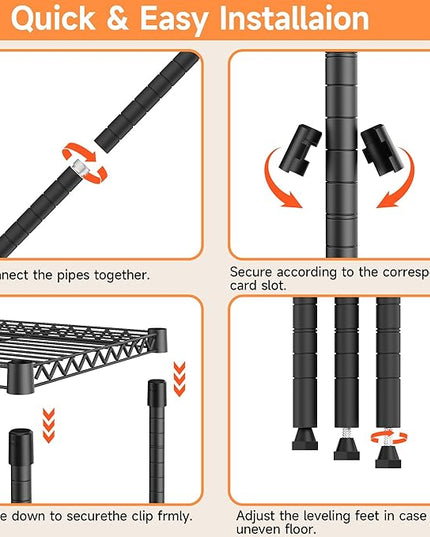 Quick & Easy Installaion

nnect the pipes together.

Secure according to the corresp card slot.

e down to securethe clip frmly.

Adjust the leveling feet in case uneven floor.