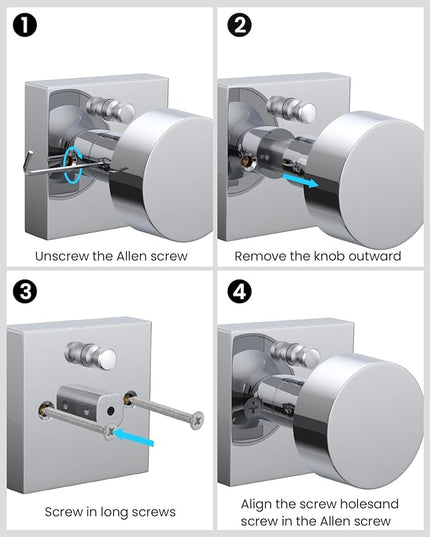 1

Unscrew the Allen screw

2

Remove the knob outward

3

Screw in long screws

4

Align the screw holesand screw in the Allen screw