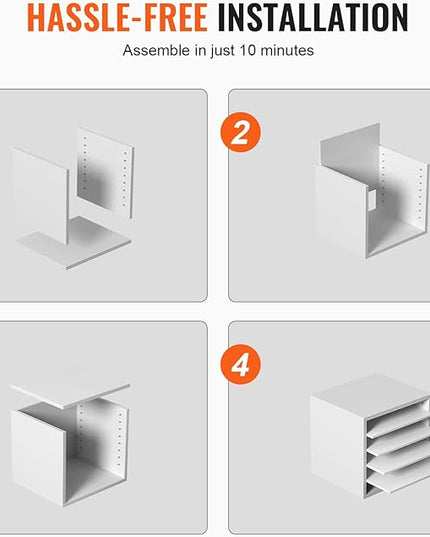 HASSLE-FREE INSTALLATION

Assemble in just 10 minutes

2

4