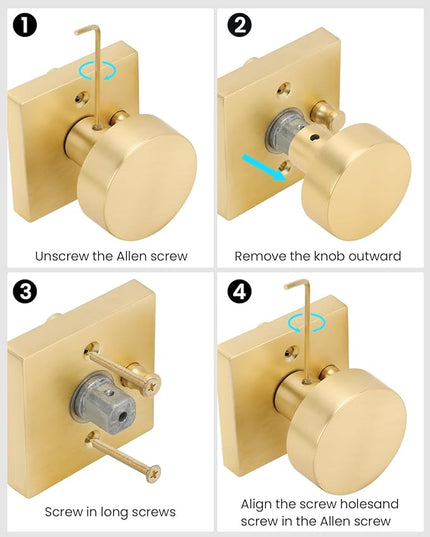 1

Unscrew the Allen screw

2

Remove the knob outward

3

Screw in long screws

4

Align the screw holesand screw in the Allen screw