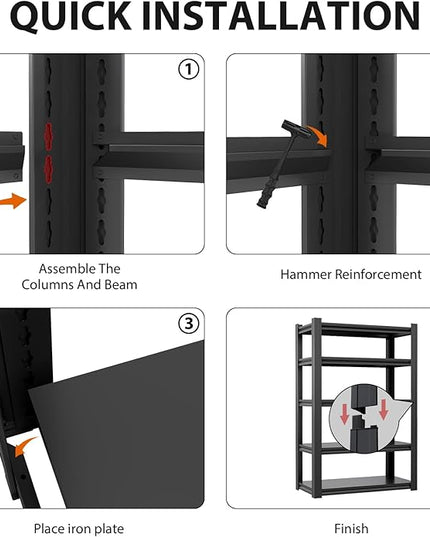 QUICK INSTALLATION

①

Assemble The Columns And Beam

Hammer Reinforcement

③

Place iron plate

Finish