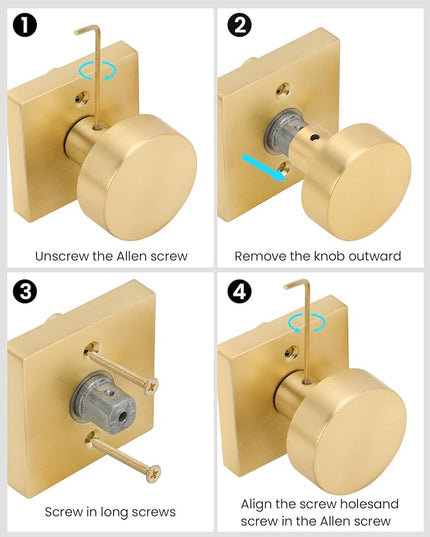 1
Unscrew the Allen screw

2
Remove the knob outward

3
Screw in long screws

4
Align the screw holesand screw in the Allen screw