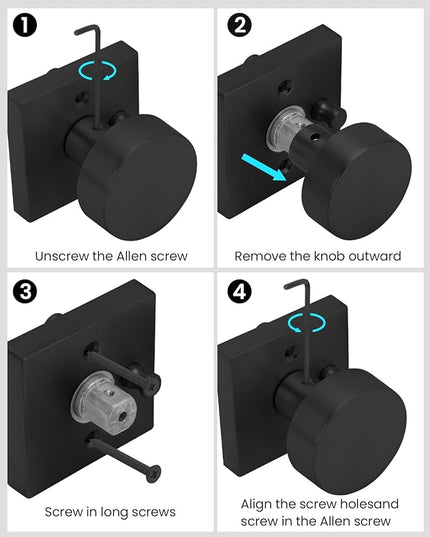 1
Unscrew the Allen screw

2
Remove the knob outward

3
Screw in long screws

4
Align the screw holesand screw in the Allen screw